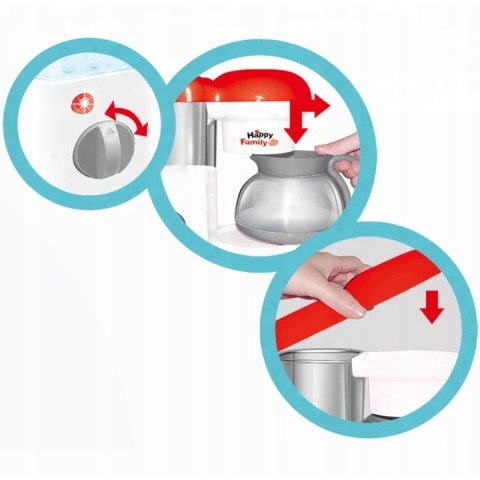 Happy Family